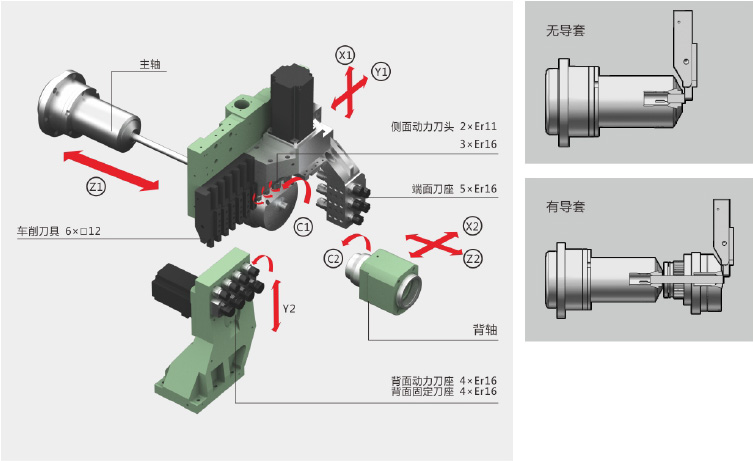 主轴

X1

Y1

侧面动力刀头 2×Er11

3×Er16

Z1

端面刀座 5×Er16

C1

车削刀具 6×□12

X2

C2

Z2

Y2

背轴

背面动力刀座 4×Er16
背面固定刀座 4×Er16

无导套

有导套